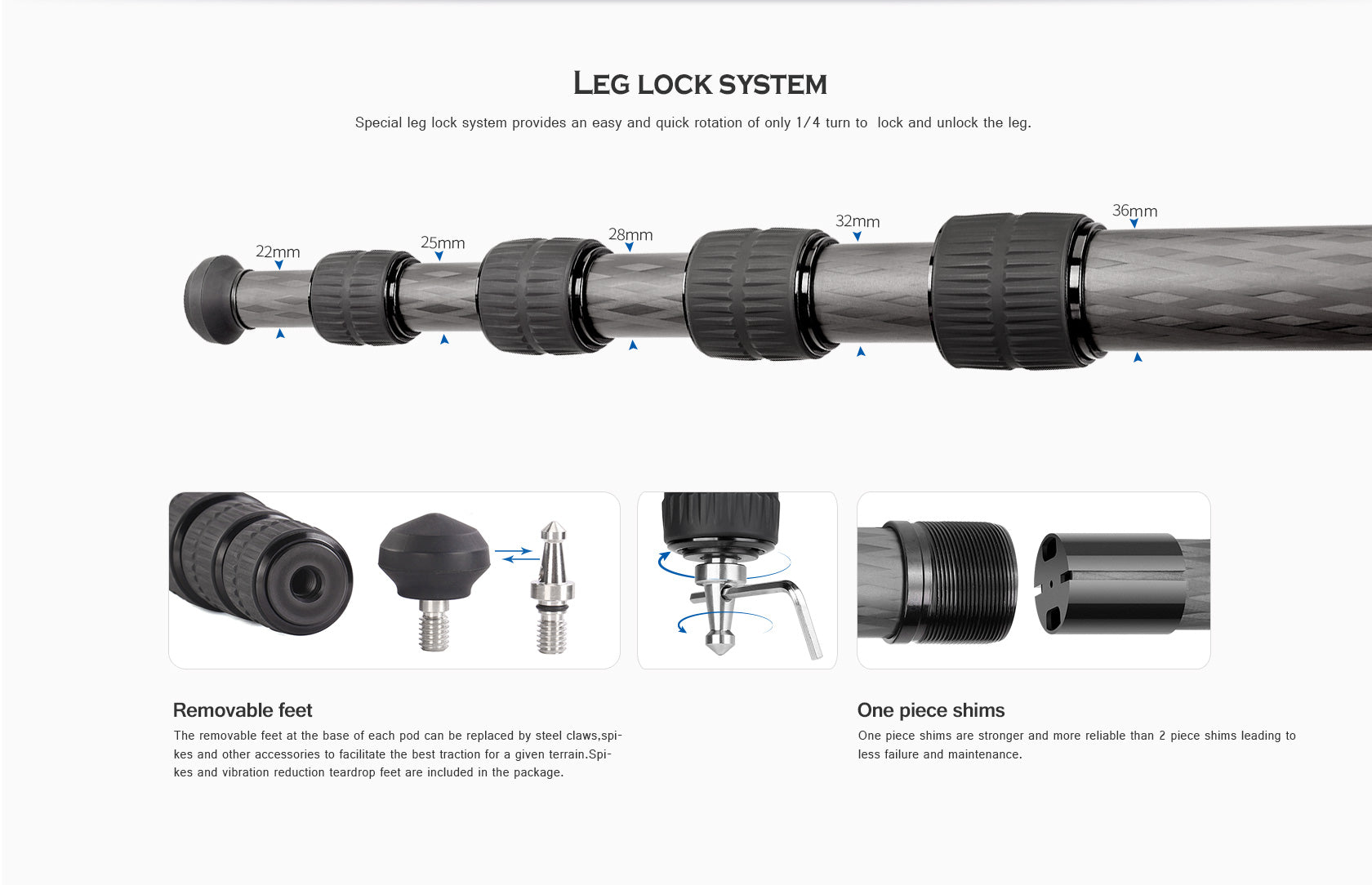 LEG LOCK SYSTEM

Special leg lock system provides an easy and quick rotation of only 1/4 turn to  lock and unlock the leg.

22mm

25mm

28mm

32mm

36mm

Removable feet

The removable feet at the base of each pod can be replaced by steel claws,spikes and other accessories to facilitate the best traction for a given terrain.Spikes and vibration reduction teardrop feet are included in the package.

One piece shims

One piece shims are stronger and more reliable than 2 piece shims leading to less failure and maintenance.