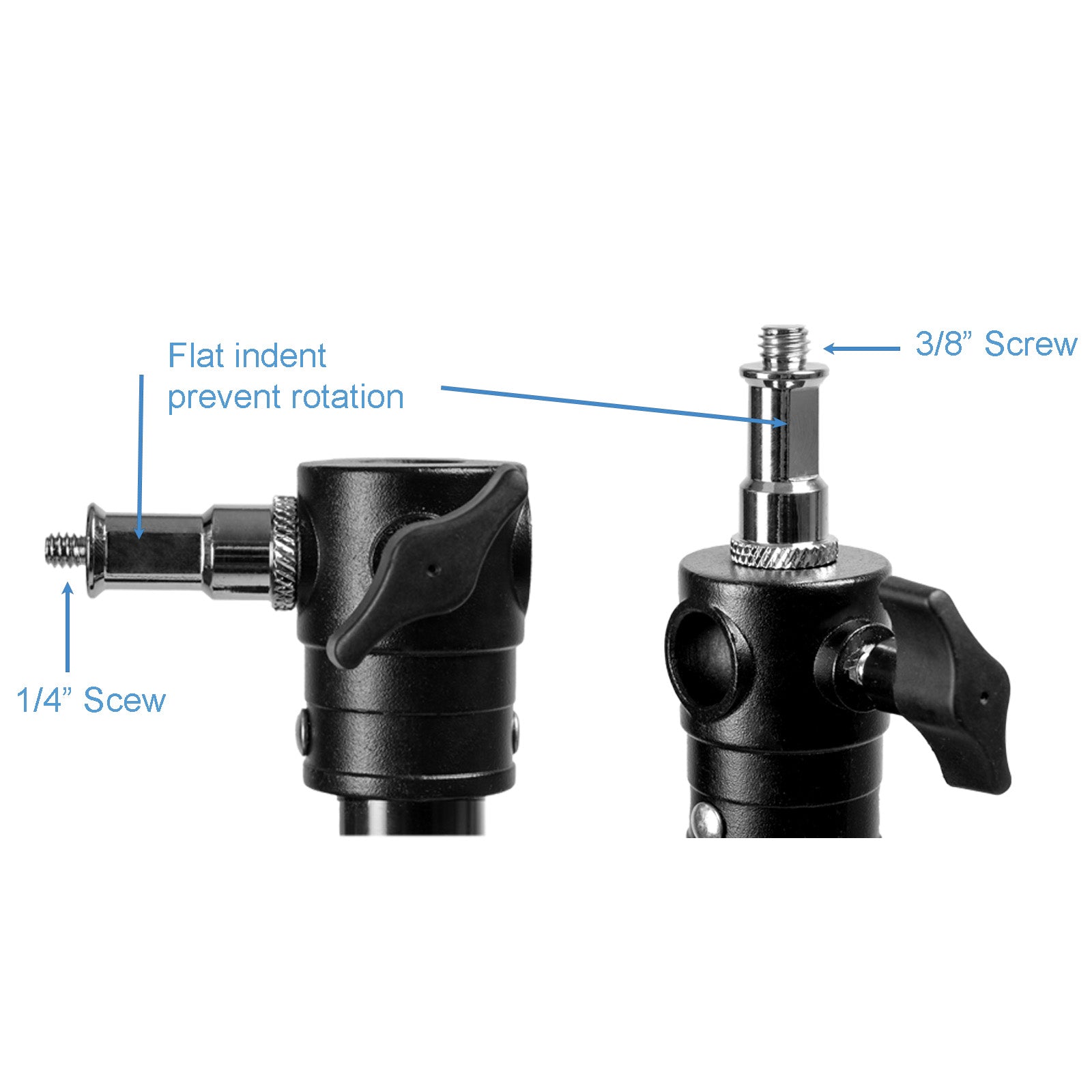 Flat indent
prevent rotation

3/8” Screw

1/4” Scew