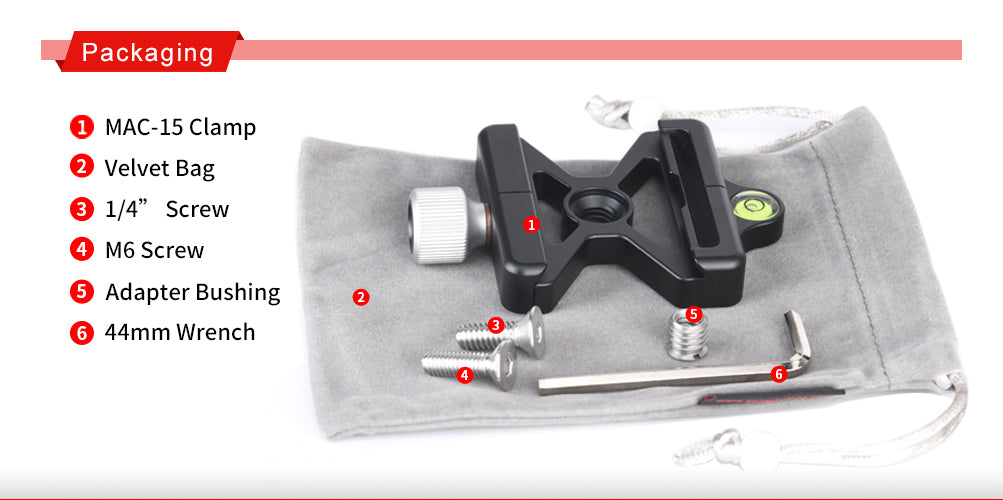 Packaging

1 MAC-15 Clamp
2 Velvet Bag
3 1/4” Screw
4 M6 Screw
5 Adapter Bushing
6 44mm Wrench

1
2
3
4
5
6