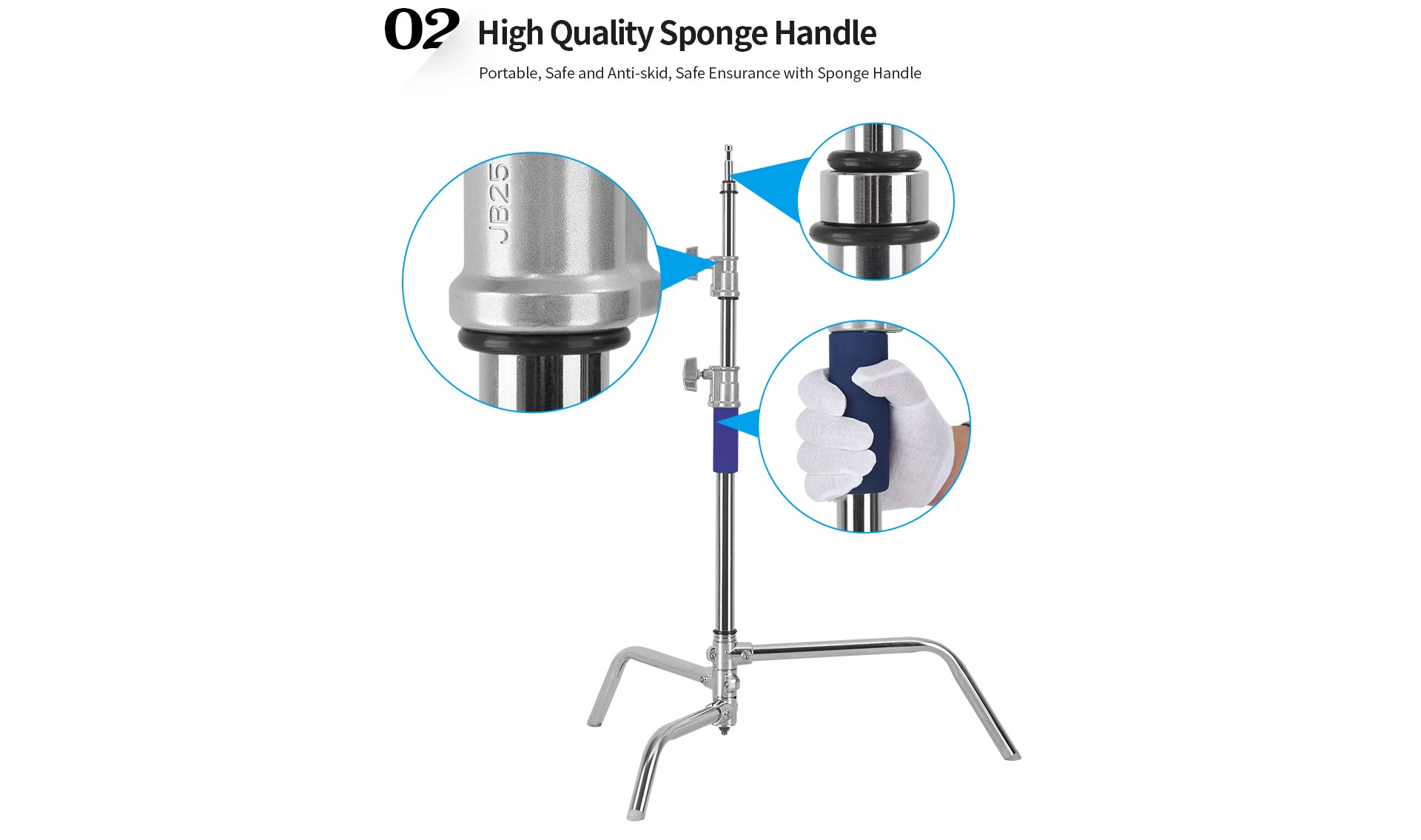 02 High Quality Sponge Handle

Portable, Safe and Anti-skid, Safe Ensurance with Sponge Handle

JB25