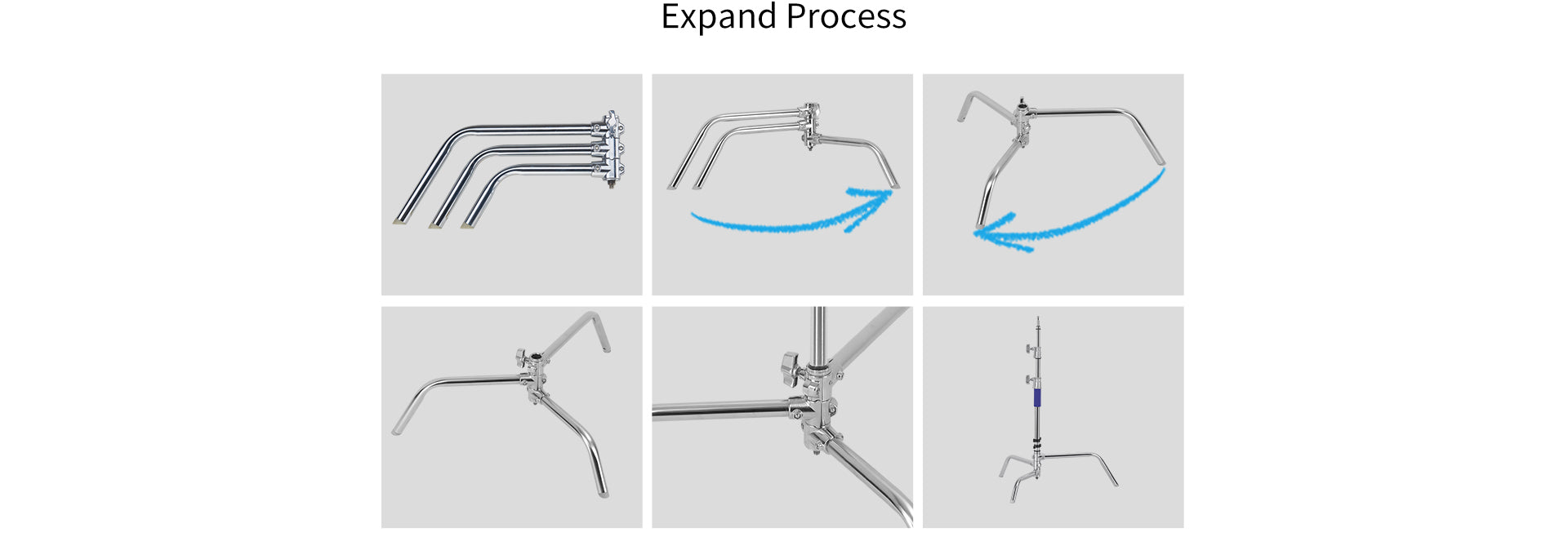 Expand Process