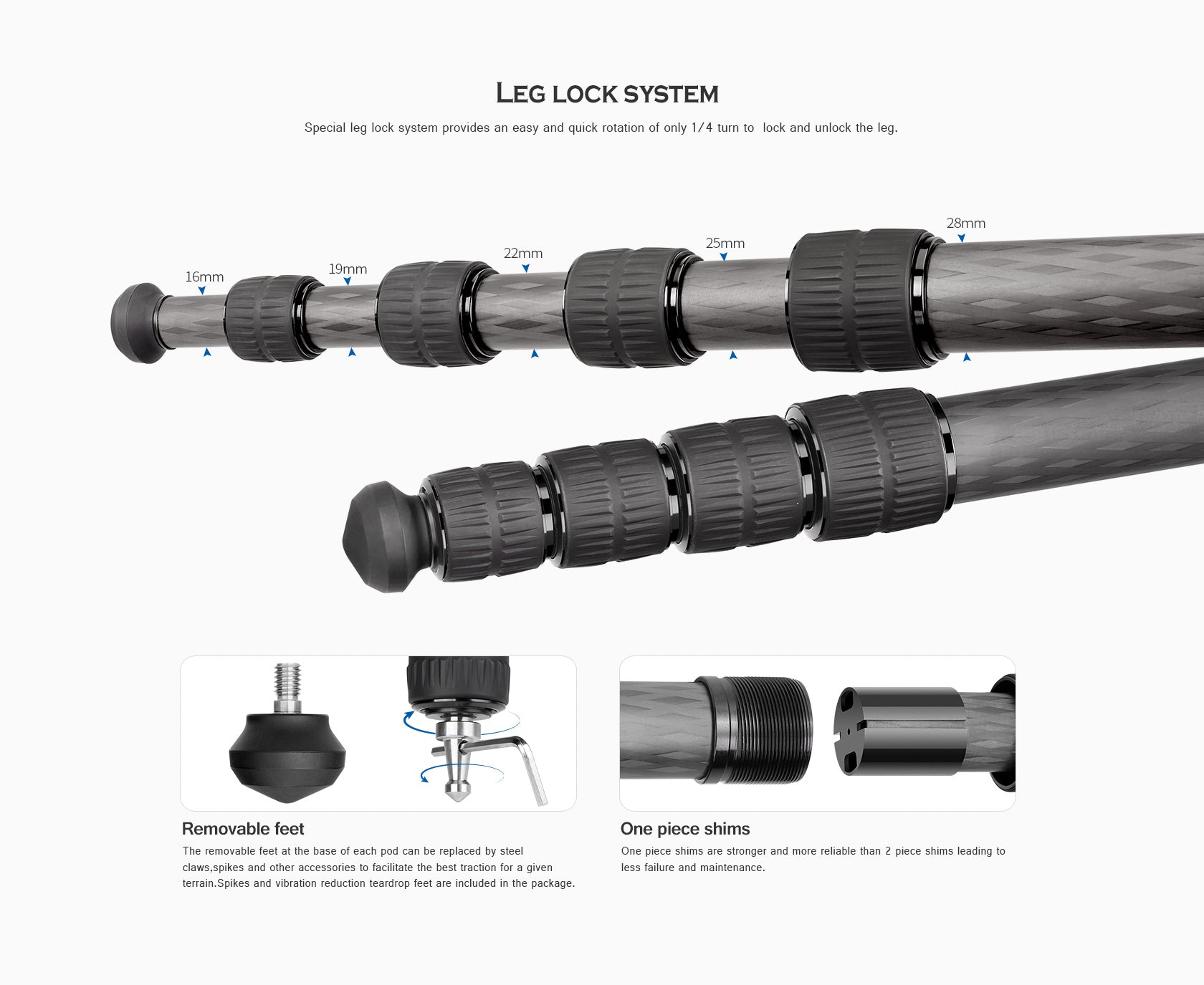 LEG LOCK SYSTEM

Special leg lock system provides an easy and quick rotation of only 1/4 turn to lock and unlock the leg.

16mm
19mm
22mm
25mm
28mm

Removable feet

The removable feet at the base of each pod can be replaced by steel claws,spikes and other accessories to facilitate the best traction for a given terrain.Spikes and vibration reduction teardrop feet are included in the package.

One piece shims

One piece shims are stronger and more reliable than 2 piece shims leading to less failure and maintenance.