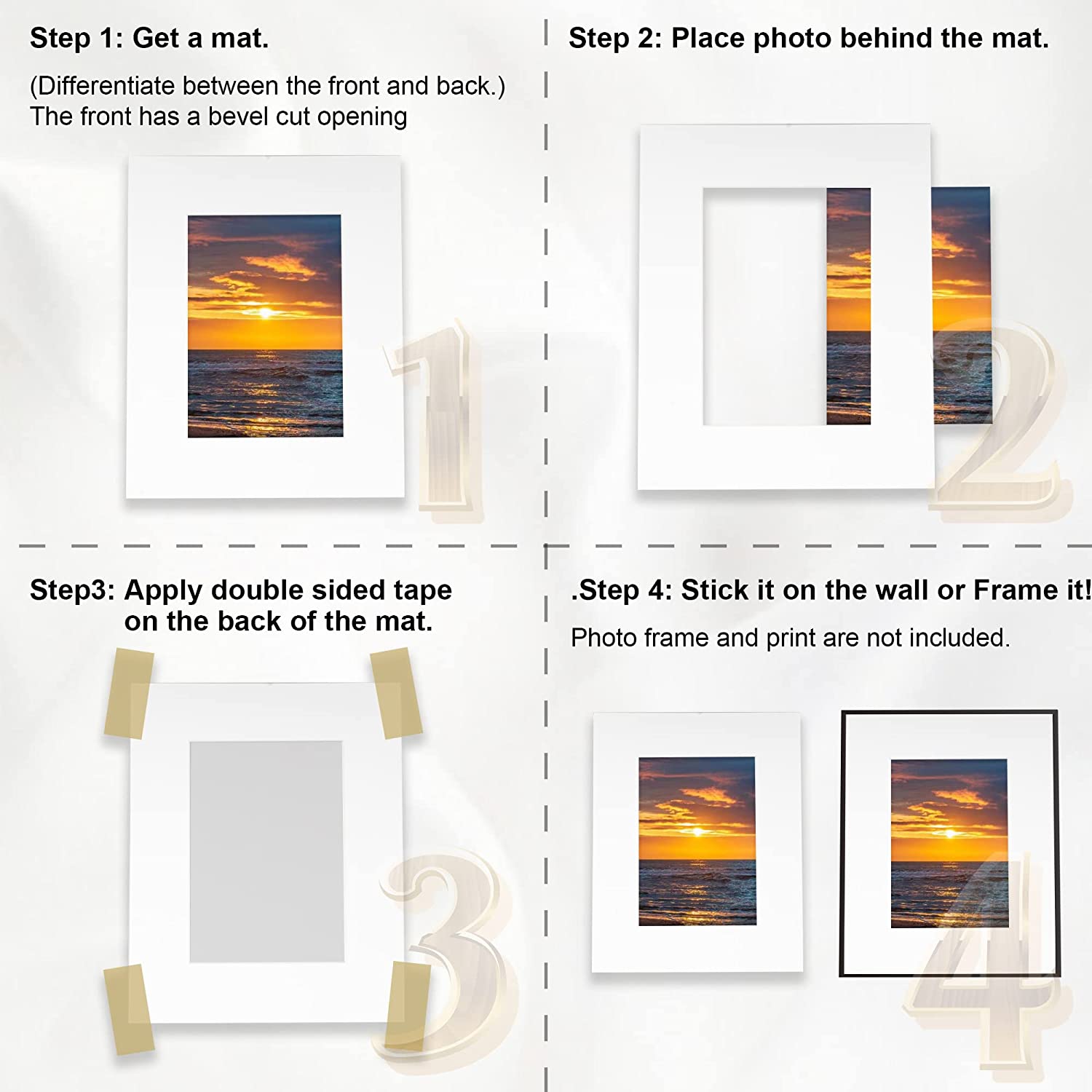 Step 1: Get a mat.

(Differentiate between the front and back.)
The front has a bevel cut opening

1

Step 2: Place photo behind the mat.

2

Step3: Apply double sided tape on the back of the mat.

3

.Step 4: Stick it on the wall or Frame it!

Photo frame and print are not included.

4