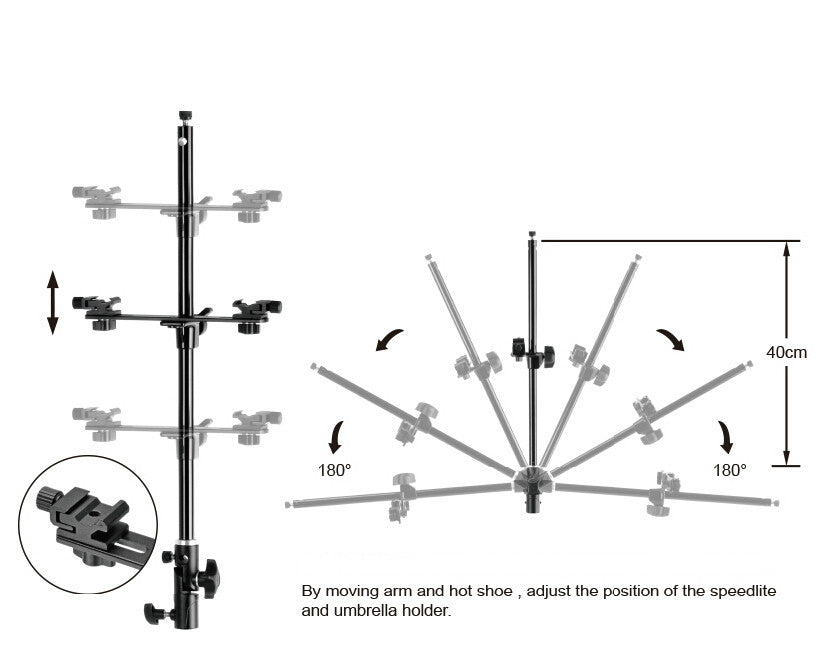 40cm

180°

180°

By moving arm and hot shoe , adjust the position of the speedlite and umbrella holder.