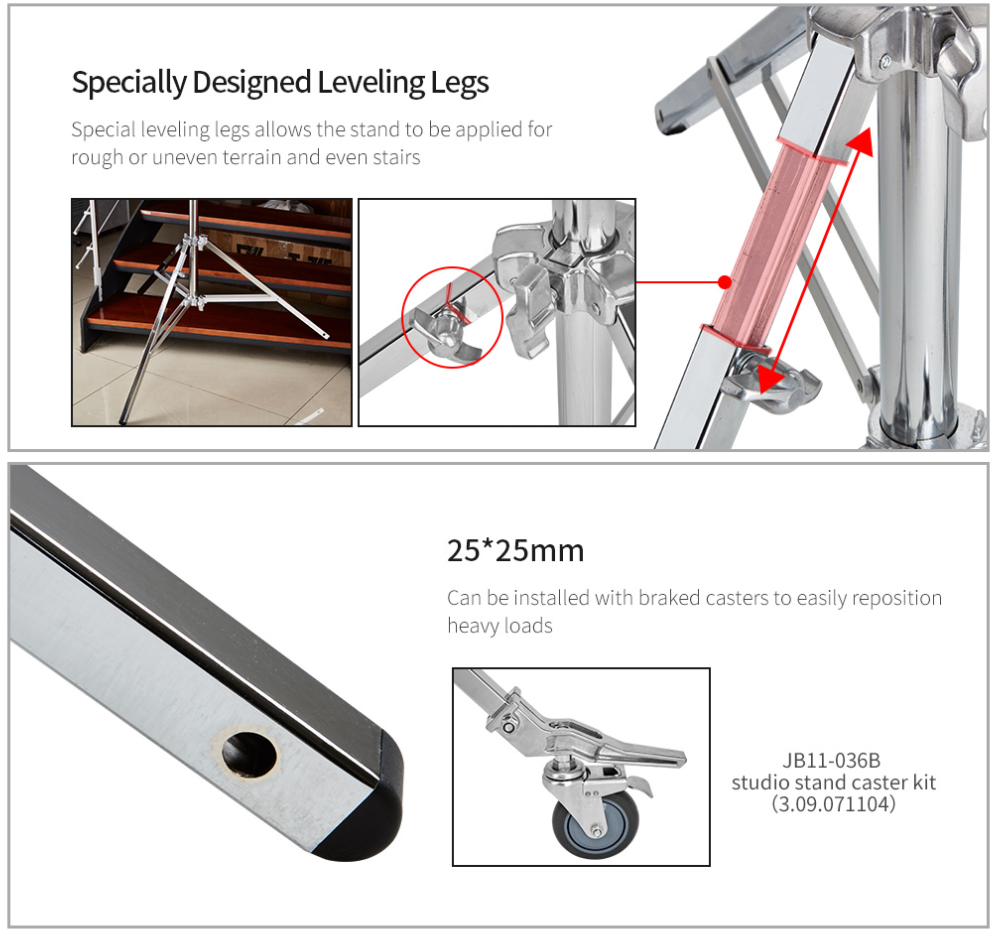 Specially Designed Leveling Legs

Special leveling legs allows the stand to be applied for rough or uneven terrain and even stairs

25*25mm

Can be installed with braked casters to easily reposition heavy loads

JB11-036B
studio stand caster kit
(3.09.071104)